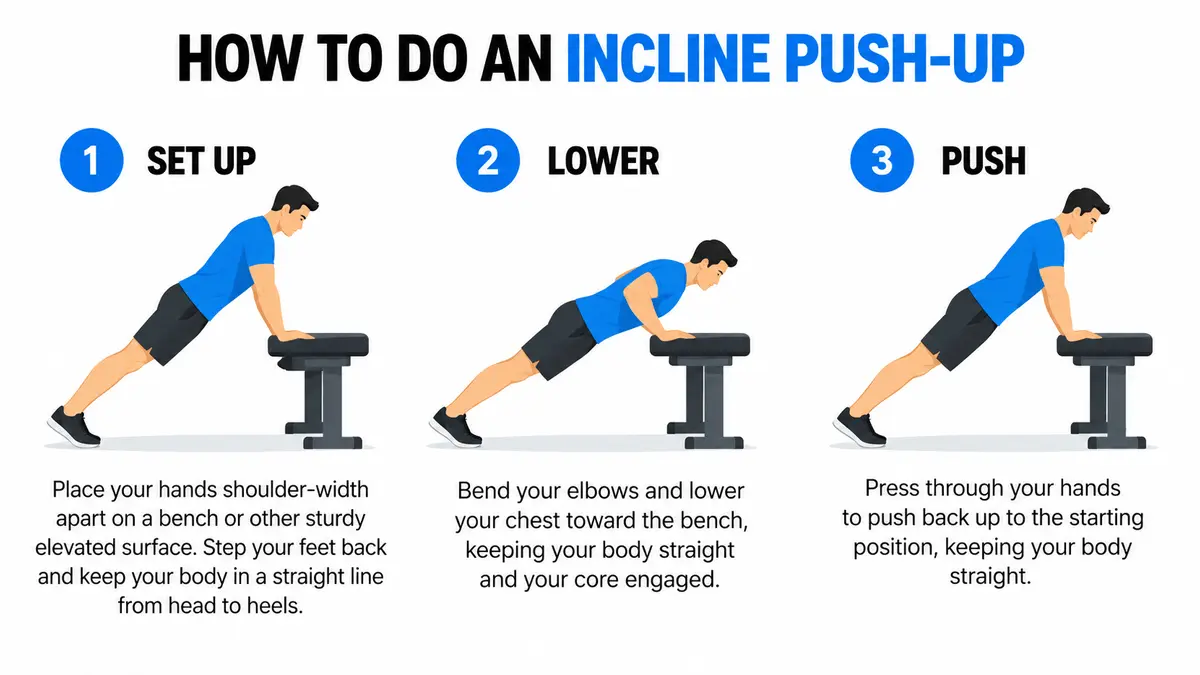 HOW TO DO AN INCLINE PUSH-UP

1 SET UP

Place your hands shoulder-width apart on a bench or other sturdy elevated surface. Step your feet back and keep your body in a straight line from head to heels.

2 LOWER

Bend your elbows and lower your chest toward the bench, keeping your body straight and your core engaged.

3 PUSH

Press through your hands to push back up to the starting position, keeping your body straight.