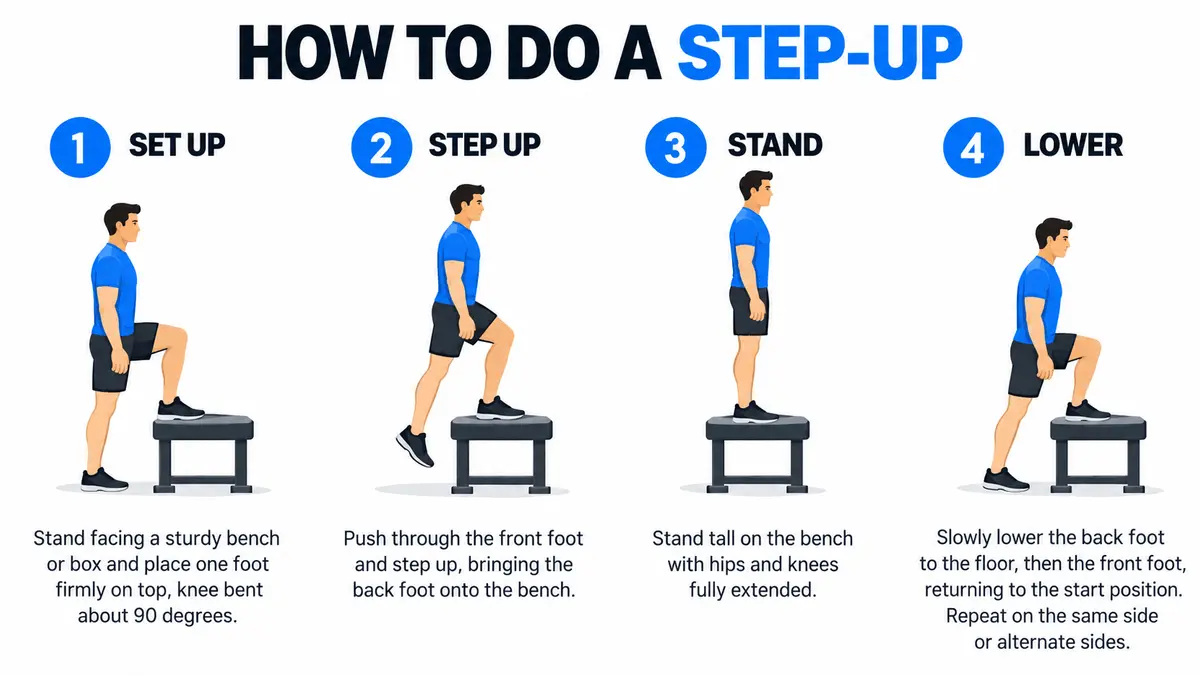 HOW TO DO A STEP-UP

1 SET UP

Stand facing a sturdy bench or box and place one foot firmly on top, knee bent about 90 degrees.

2 STEP UP

Push through the front foot and step up, bringing the back foot onto the bench.

3 STAND

Stand tall on the bench with hips and knees fully extended.

4 LOWER

Slowly lower the back foot to the floor, then the front foot, returning to the start position. Repeat on the same side or alternate sides.